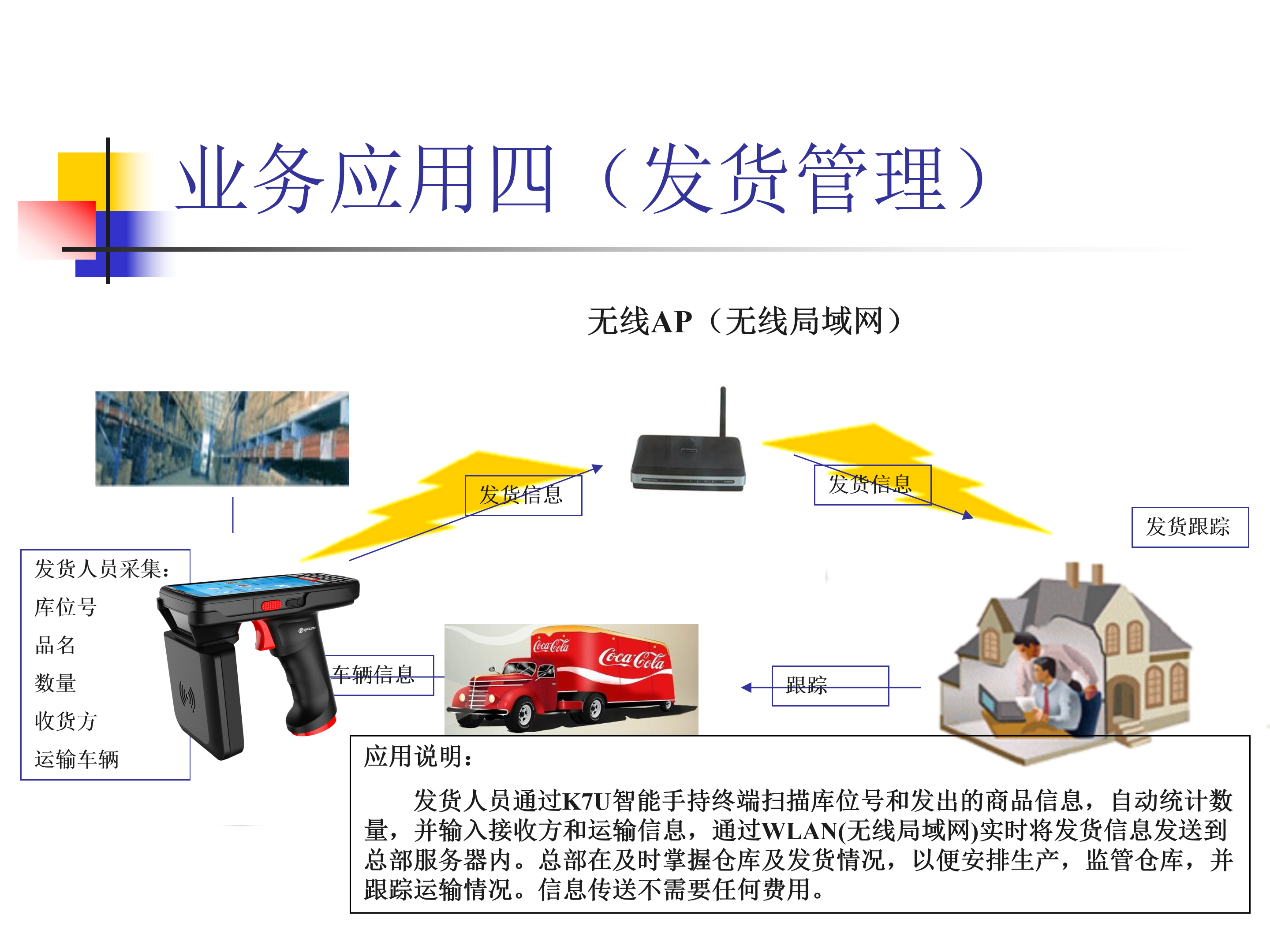 业务应用四（发货管理）

无线AP（无线局域网）

发货信息

发货信息

发货跟踪

发货人员采集：
库位号
品名
数量
收货方
运输车辆

车辆信息

Coca-Cola

Coca-Cola

跟踪

应用说明：

发货人员通过K7U智能手持终端扫描库位号和发出的商品信息，自动统计数量，并输入接收方和运输信息，通过WLAN(无线局域网)实时将发货信息发送到总部服务器内。总部在及时掌握仓库及发货情况，以便安排生产，监管仓库，并跟踪运输情况。信息传送不需要任何费用。