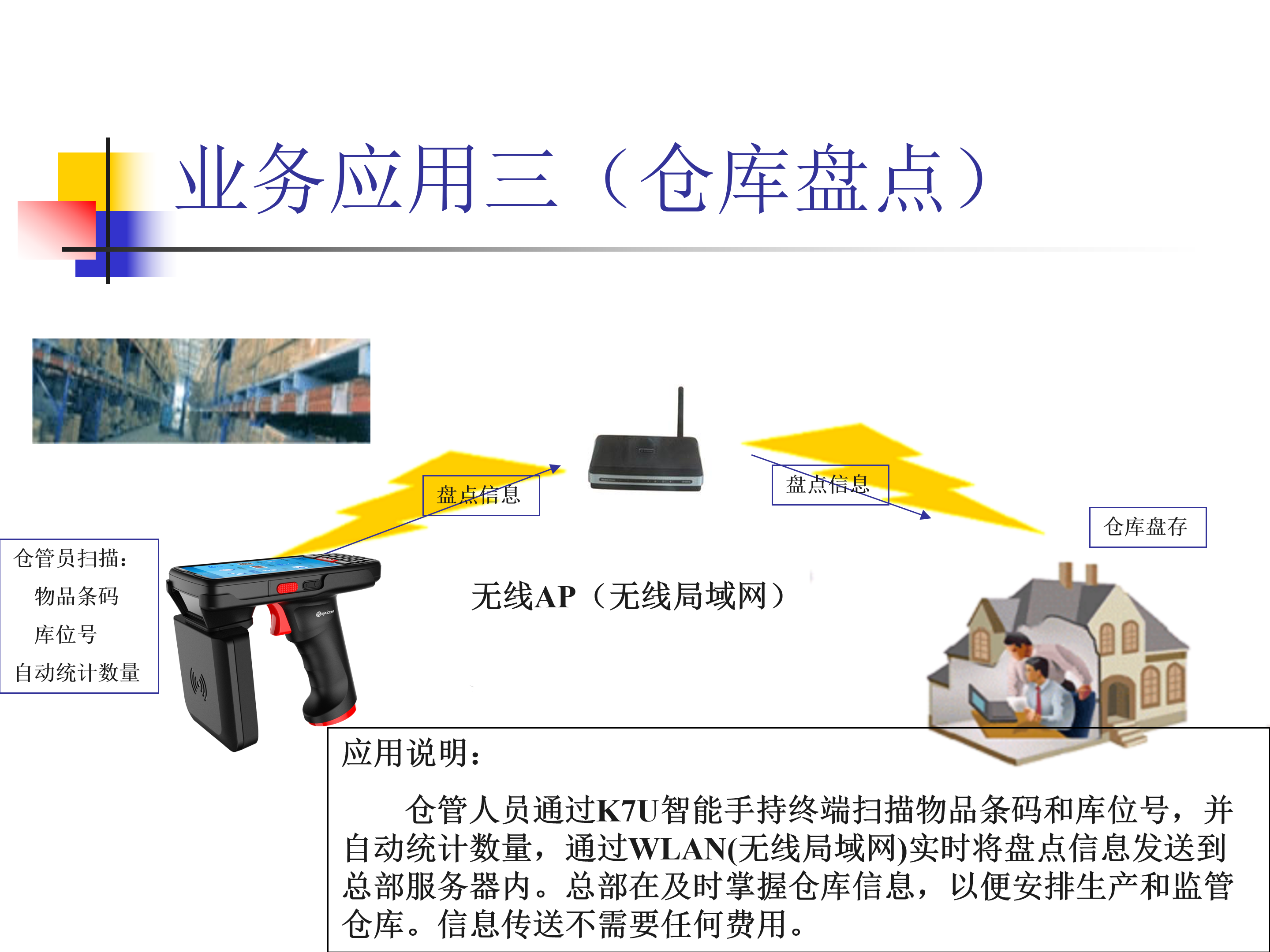 业务应用三（仓库盘点）

盘点信息

盘点信息

仓库盘存

仓管员扫描：
物品条码
库位号
自动统计数量

无线AP（无线局域网）

应用说明：

仓管人员通过K7U智能手持终端扫描物品条码和库位号，并自动统计数量，通过WLAN(无线局域网)实时将盘点信息发送到总部服务器内。总部在及时掌握仓库信息，以便安排生产和监管仓库。信息传送不需要任何费用。